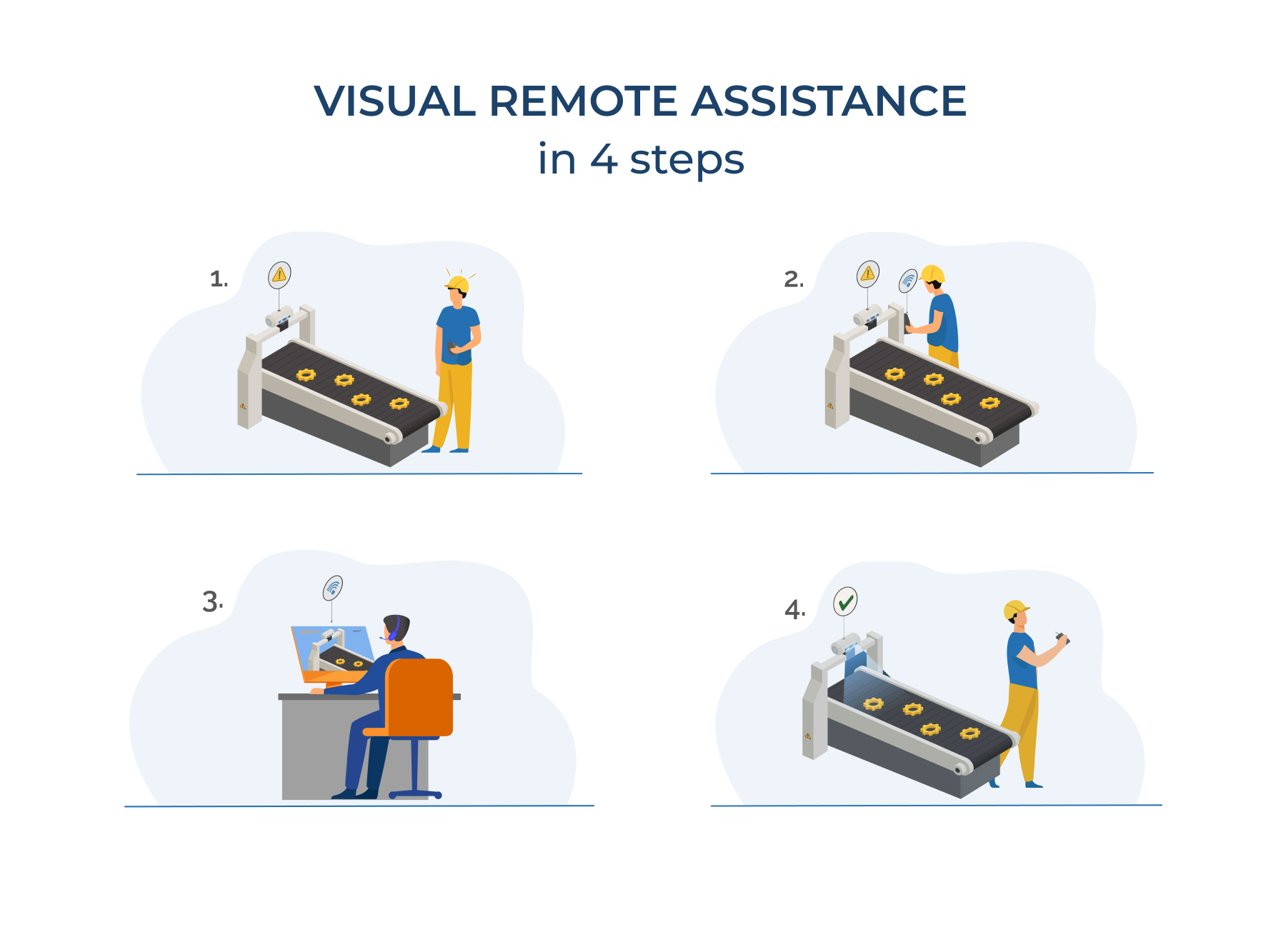 VISUAL REMOTE ASSISTANCE
in 4 steps

1.

2.

3.

4.